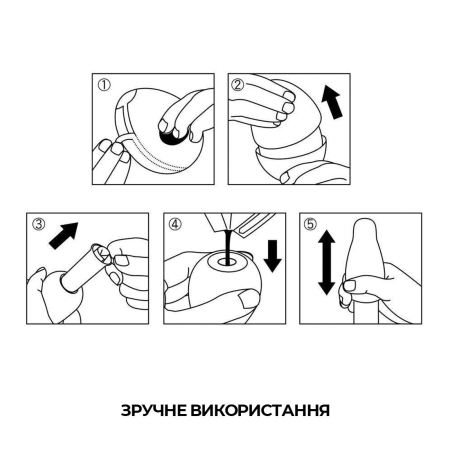 ①

②

③

④

⑤

ЗРУЧНЕ ВИКОРИСТАННЯ