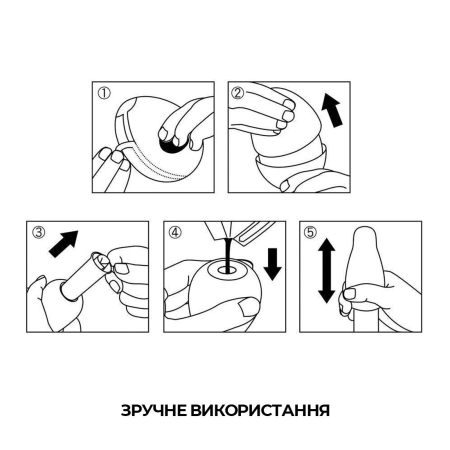 ①

②

③

④

⑤

ЗРУЧНЕ ВИКОРИСТАННЯ