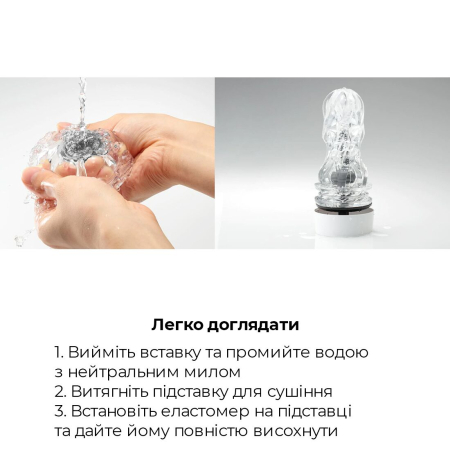 Легко доглядати

1. Вийміть вставку та промийте водою з нейтральним милом
2. Витягніть підставку для сушіння
3. Встановіть еластомер на підставці та дайте йому повністю висохнути