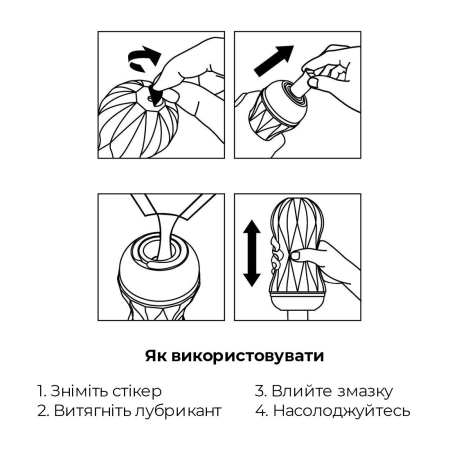 Як використовувати

1. Зніміть стікер
2. Витягніть лубрикант

3. Влийте змазку
4. Насолоджуйтесь