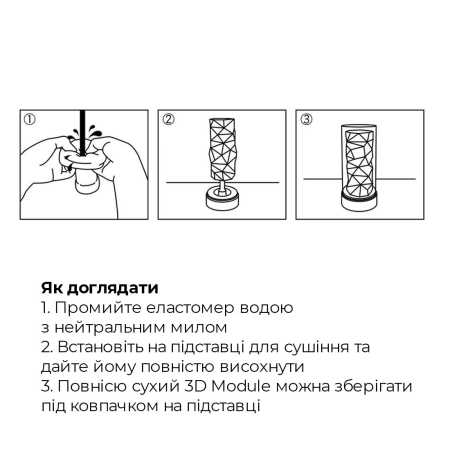 ①

②

③

Як доглядати
1. Промийте еластомер водою з нейтральним милом
2. Встановіть на підставці для сушіння та дайте йому повністю висохнути
3. Повнісю сухий 3D Module можна зберігати під ковпачком на підставці