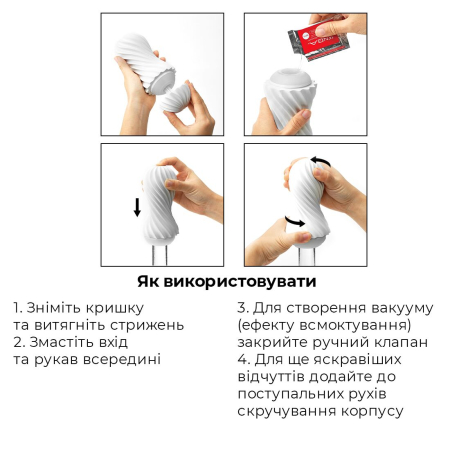 Як використовувати

1. Зніміть кришку та витягніть стрижень
2. Змастіть вхід та рукав всередині

3. Для створення вакууму (ефекту всмоктування) закрийте ручний клапан
4. Для ще яскравіших відчуттів додайте до поступальних рухів скручування корпусу