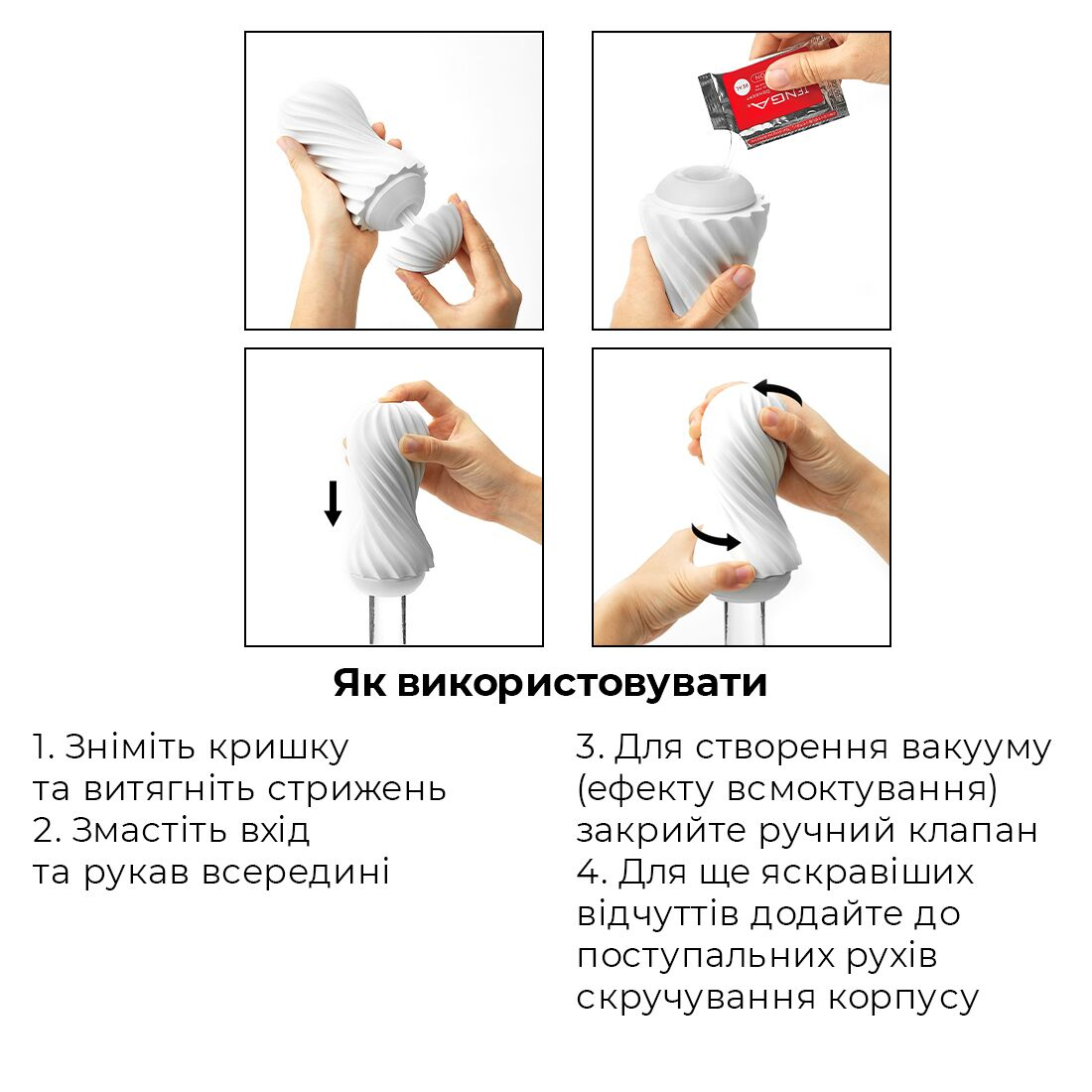 TENGA

Як використовувати

1. Зніміть кришку та витягніть стрижень
2. Змастіть вхід та рукав всередині

3. Для створення вакууму (ефекту всмоктування) закрийте ручний клапан
4. Для ще яскравіших відчуттів додайте до поступальних рухів скручування корпусу