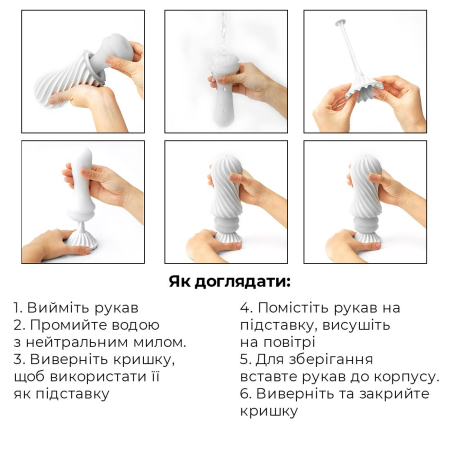 Як доглядати:

1. Вийміть рукав
2. Промийте водою з нейтральним милом.
3. Виверніть кришку, щоб використати її як підставку

4. Помістіть рукав на підставку, висушіть на повітрі
5. Для зберігання вставте рукав до корпусу.
6. Виверніть та закрийте кришку