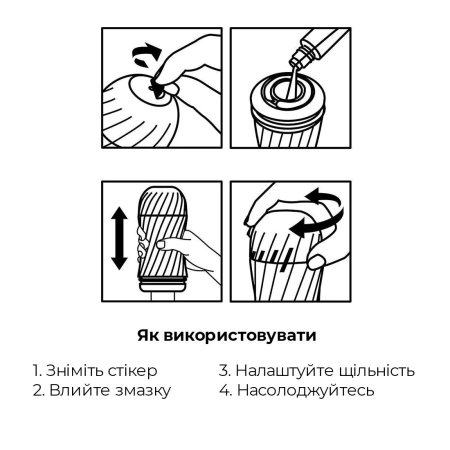 Як використовувати

1. Зніміть стікер
2. Влийте змазку

3. Налаштуйте щільність
4. Насолоджуйтесь