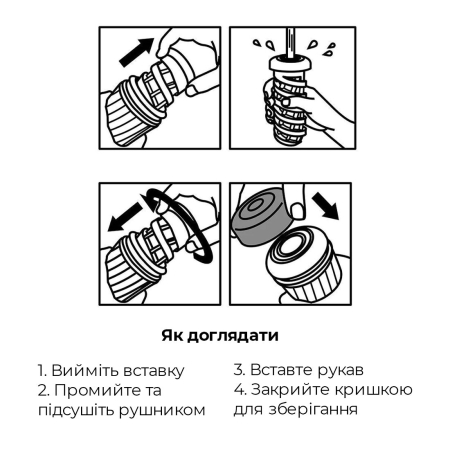 Як доглядати

1. Вийміть вставку
2. Промийте та підсушіть рушником

3. Вставте рукав
4. Закрийте кришкою для зберігання