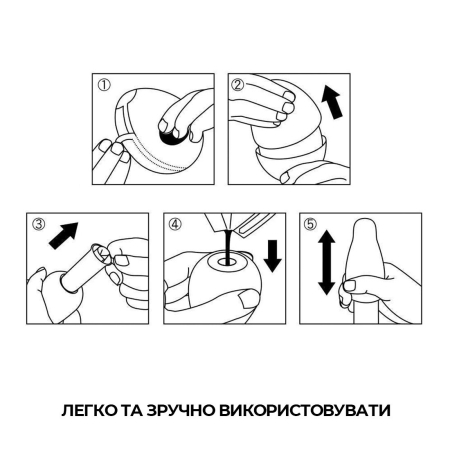 ①

②

③

④

⑤

ЛЕГКО ТА ЗРУЧНО ВИКОРИСТОВУВАТИ