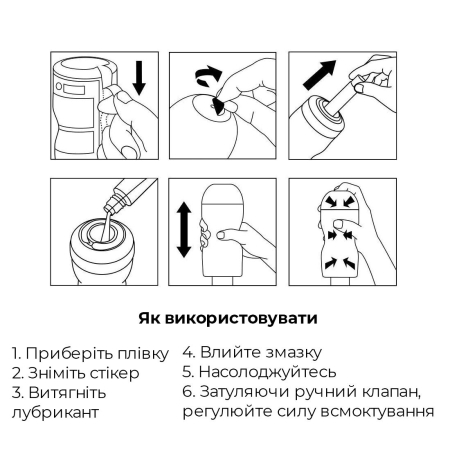 Як використовувати

1. Приберіть плівку
2. Зніміть стікер
3. Витягніть лубрикант

4. Влийте змазку
5. Насолоджуйтесь
6. Затуляючи ручний клапан, регулюйте силу всмоктування